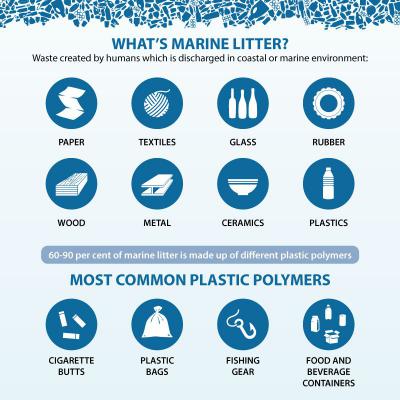 WHAT'S MARINE LITTER?
Waste created by humans which is discharged in coastal or marine environment:

PAPER
TEXTILES
GLASS
RUBBER

WOOD
METAL
CERAMICS
PLASTICS

60-90 per cent of marine litter is made up of different plastic polymers

MOST COMMON PLASTIC POLYMERS

CIGARETTE BUTTS
PLASTIC BAGS
FISHING GEAR
FOOD AND BEVERAGE CONTAINERS